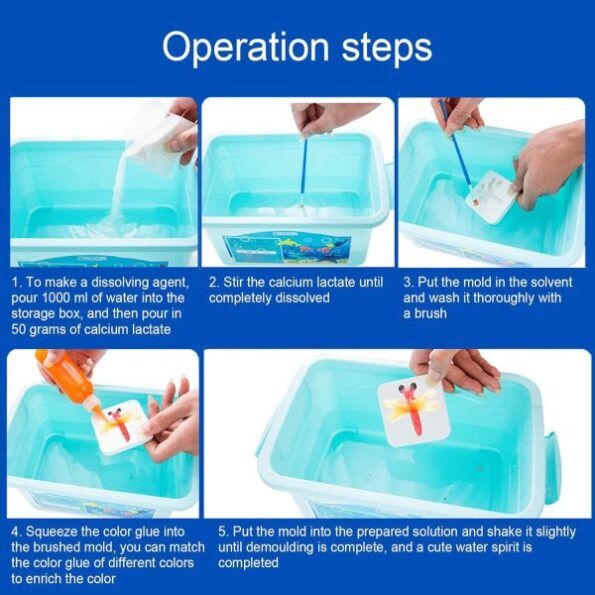 Operation steps

1. To make a dissolving agent, pour 1000 ml of water into the storage box, and then pour in 50 grams of calcium lactate

2. Stir the calcium lactate until completely dissolved

3. Put the mold in the solvent and wash it thoroughly with a brush

4. Squeeze the color glue into the brushed mold, you can match the color glue of different colors to enrich the color

5. Put the mold into the prepared solution and shake it slightly until demoulding is complete, and a cute water spirit is completed